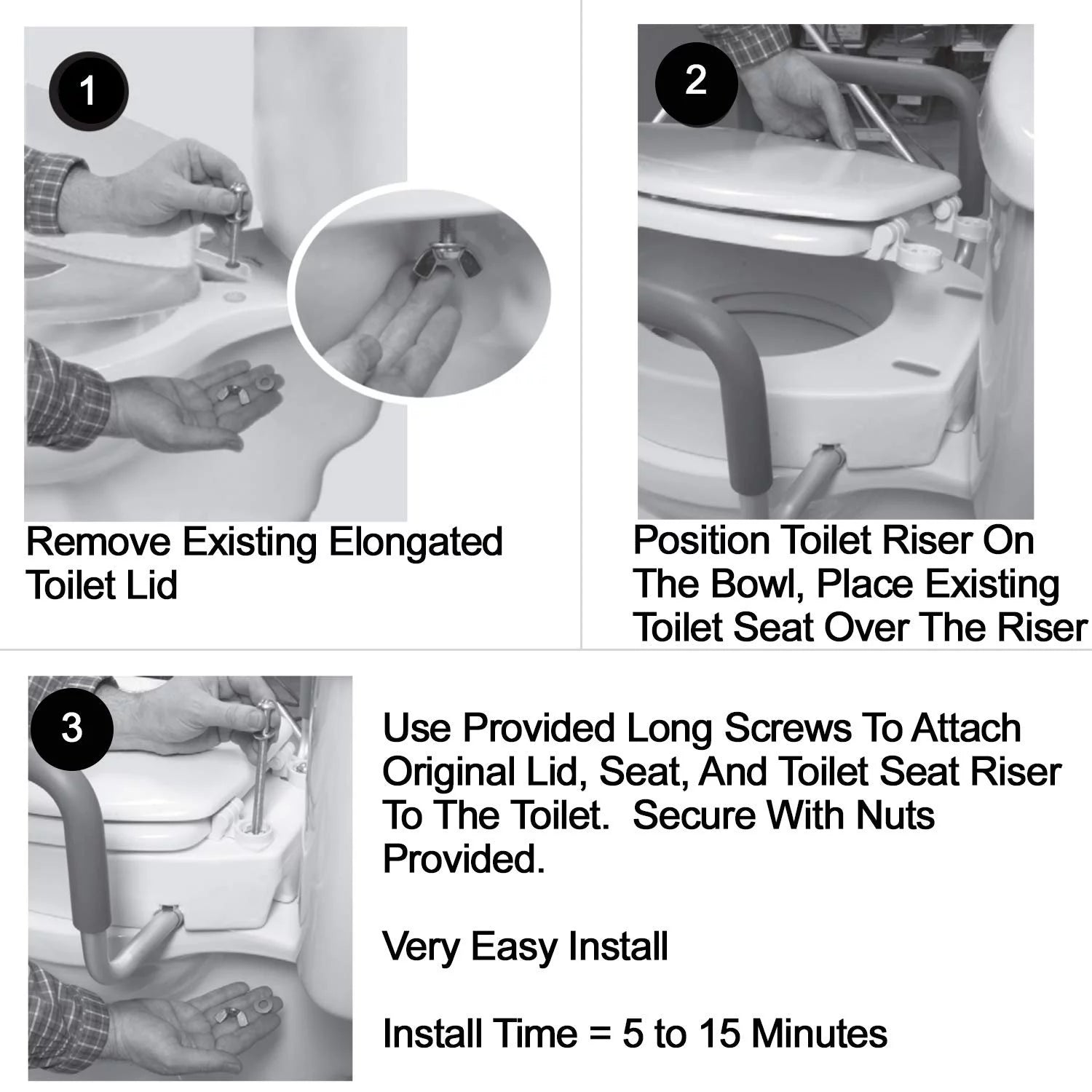 1

Remove Existing Elongated Toilet Lid

2

Position Toilet Riser On The Bowl, Place Existing Toilet Seat Over The Riser

3

Use Provided Long Screws To Attach Original Lid, Seat, And Toilet Seat Riser To The Toilet. Secure With Nuts Provided.

Very Easy Install

Install Time = 5 to 15 Minutes