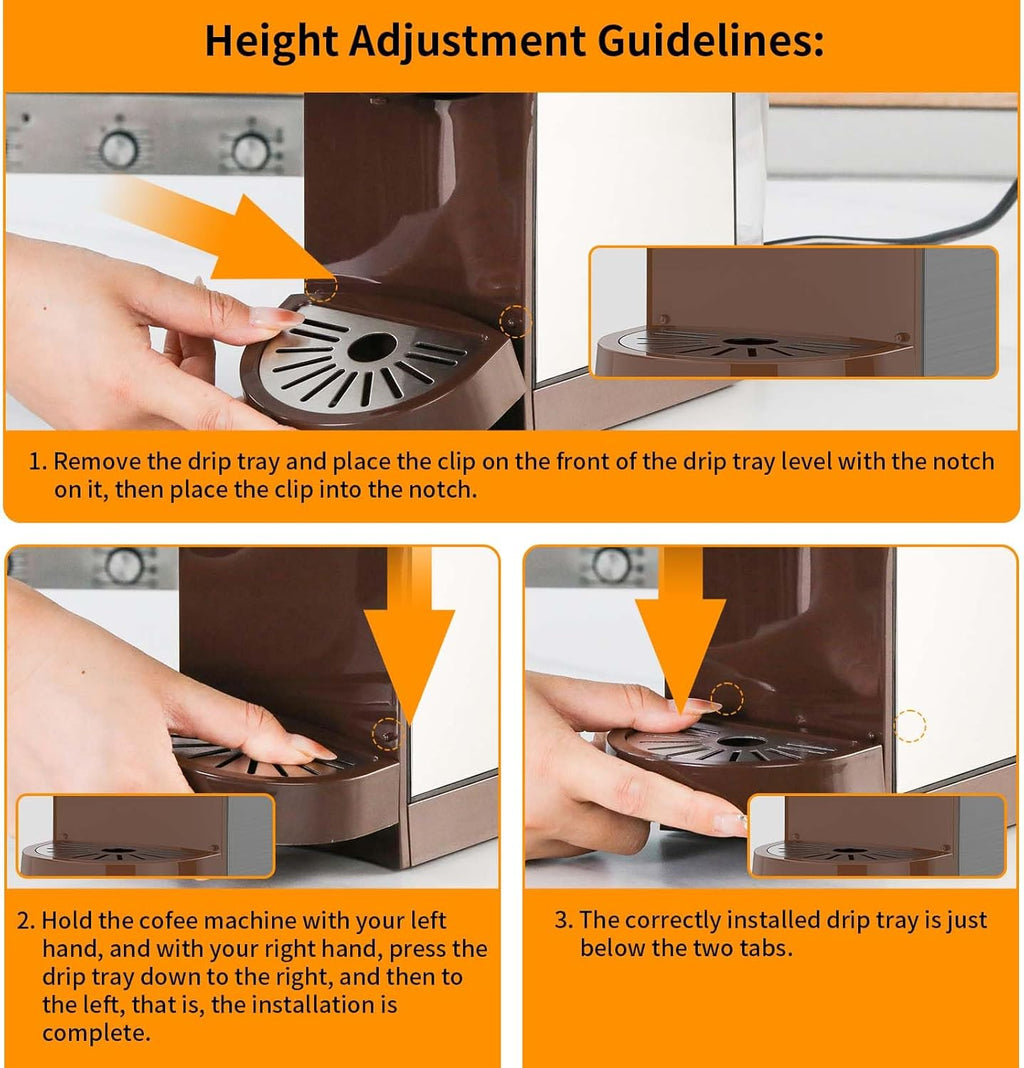 Height Adjustment Guidelines:

1. Remove the drip tray and place the clip on the front of the drip tray level with the notch on it, then place the clip into the notch.

2. Hold the cofee machine with your left hand, and with your right hand, press the drip tray down to the right, and then to the left, that is, the installation is complete.

3. The correctly installed drip tray is just below the two tabs.