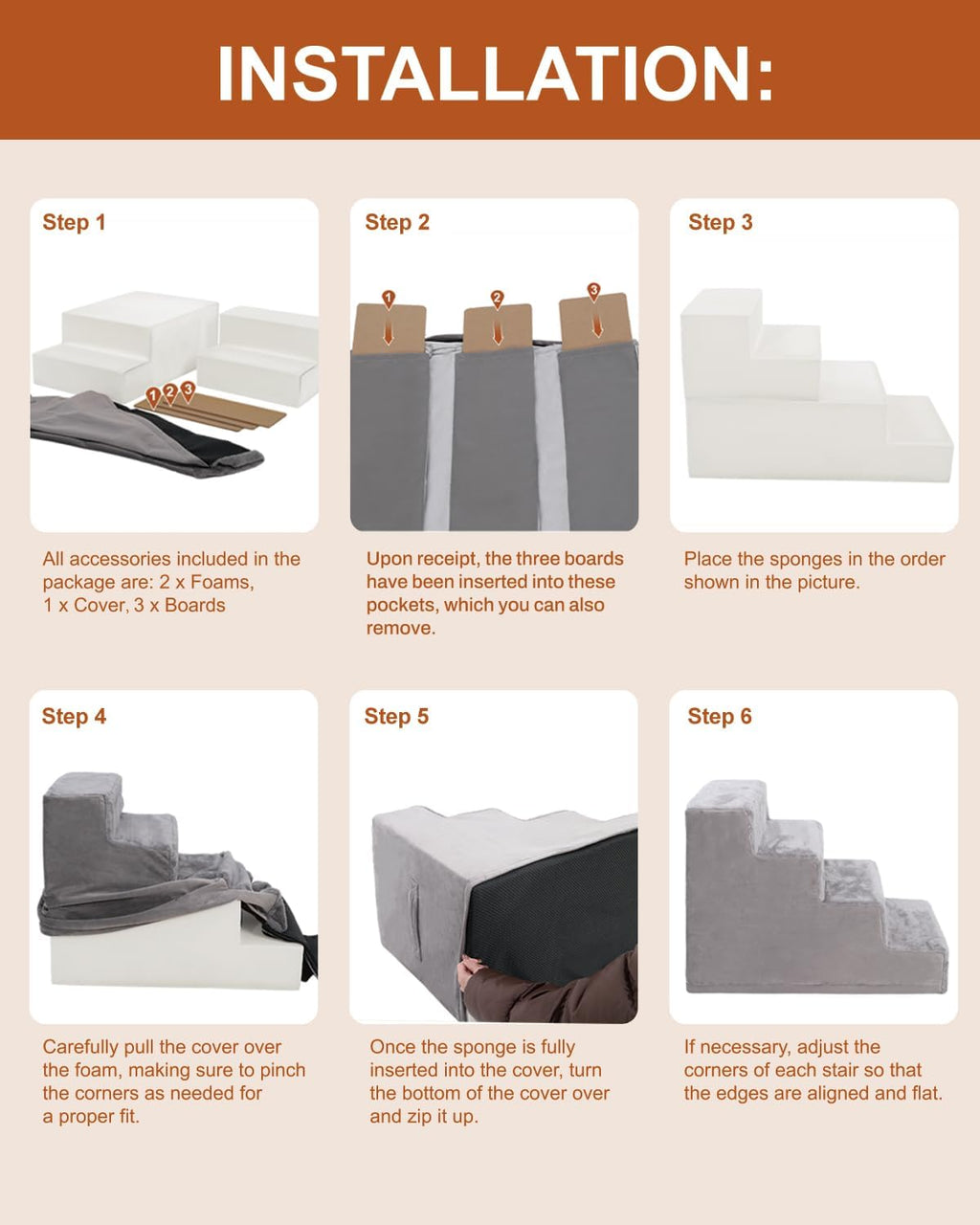 INSTALLATION:

Step 1

1 2 3

All accessories included in the package are: 2 x Foams, 1 x Cover, 3 x Boards

Step 2

1 2 3

Upon receipt, the three boards have been inserted into these pockets, which you can also remove.

Step 3

Place the sponges in the order shown in the picture.

Step 4

Carefully pull the cover over the foam, making sure to pinch the corners as needed for a proper fit.

Step 5

Once the sponge is fully inserted into the cover, turn the bottom of the cover over and zip it up.

Step 6

If necessary, adjust the corners of each stair so that the edges are aligned and flat.